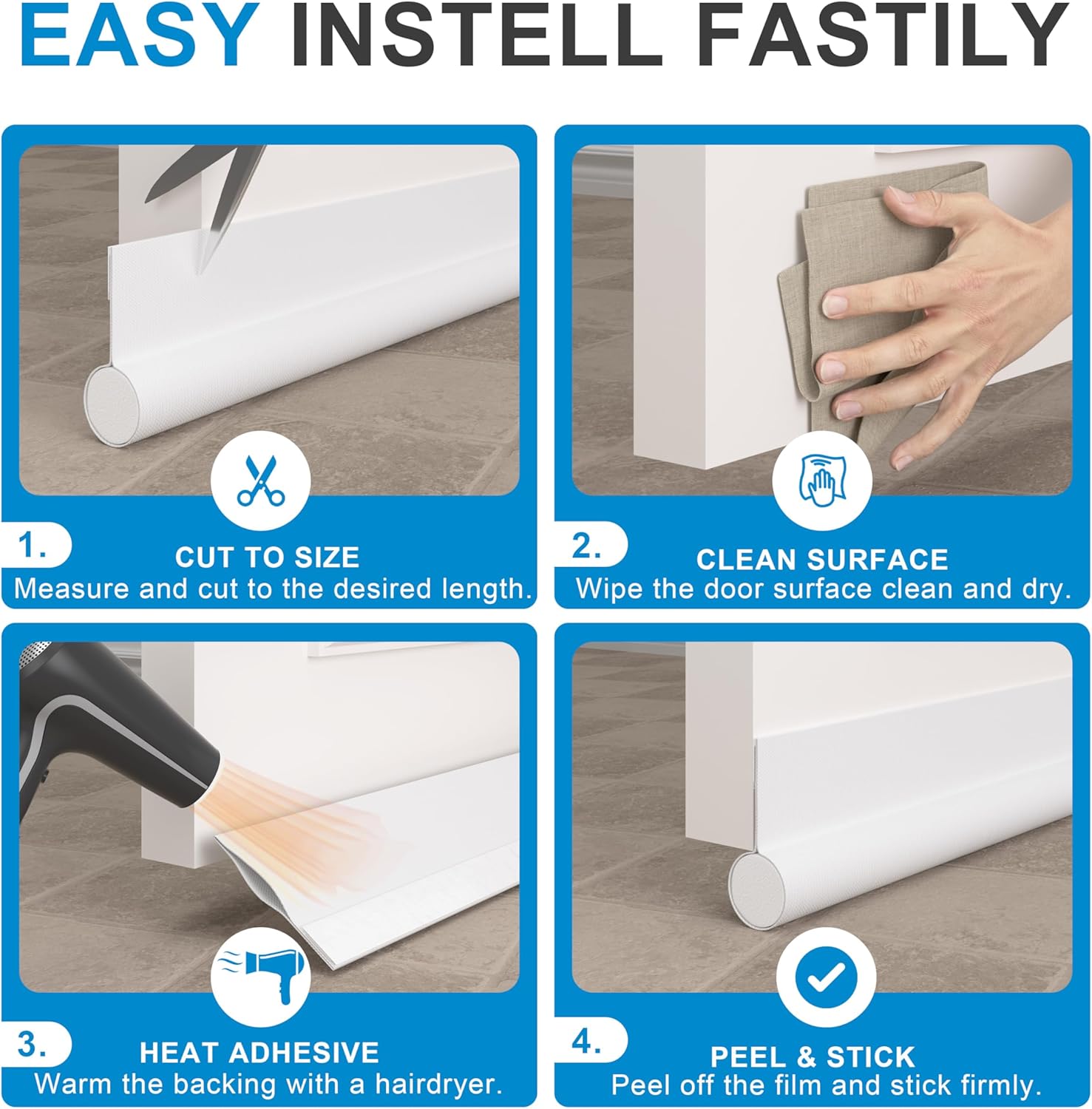 EASY INSTELL FASTILY

1.
CUT TO SIZE
Measure and cut to the desired length.

2.
CLEAN SURFACE
Wipe the door surface clean and dry.

3.
HEAT ADHESIVE
Warm the backing with a hairdryer.

4.
PEEL & STICK
Peel off the film and stick firmly.