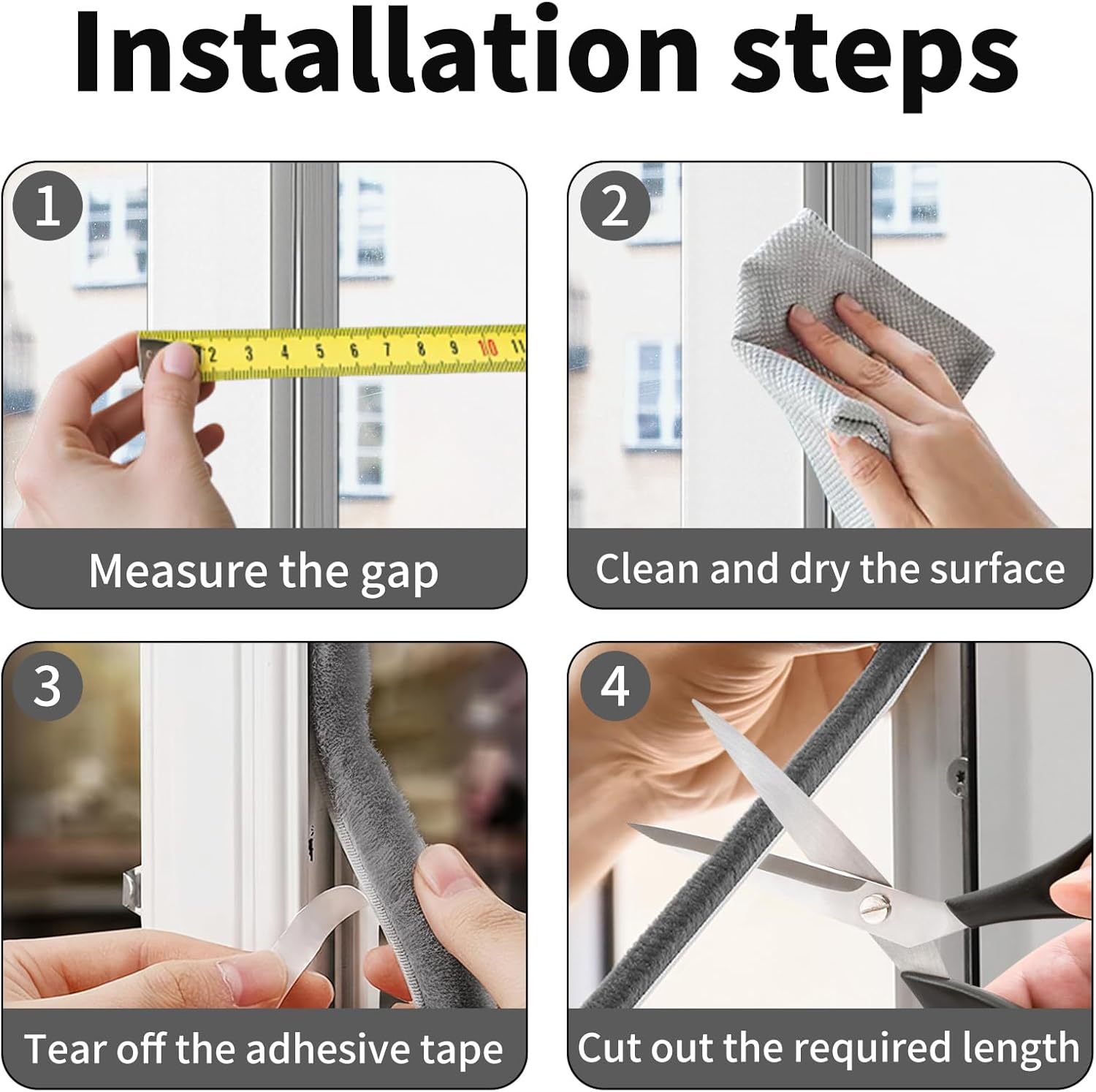 Installation steps

1

2 3 4 5 6 7 8 9 10 11

Measure the gap

2

Clean and dry the surface

3

Tear off the adhesive tape

4

Cut out the required length