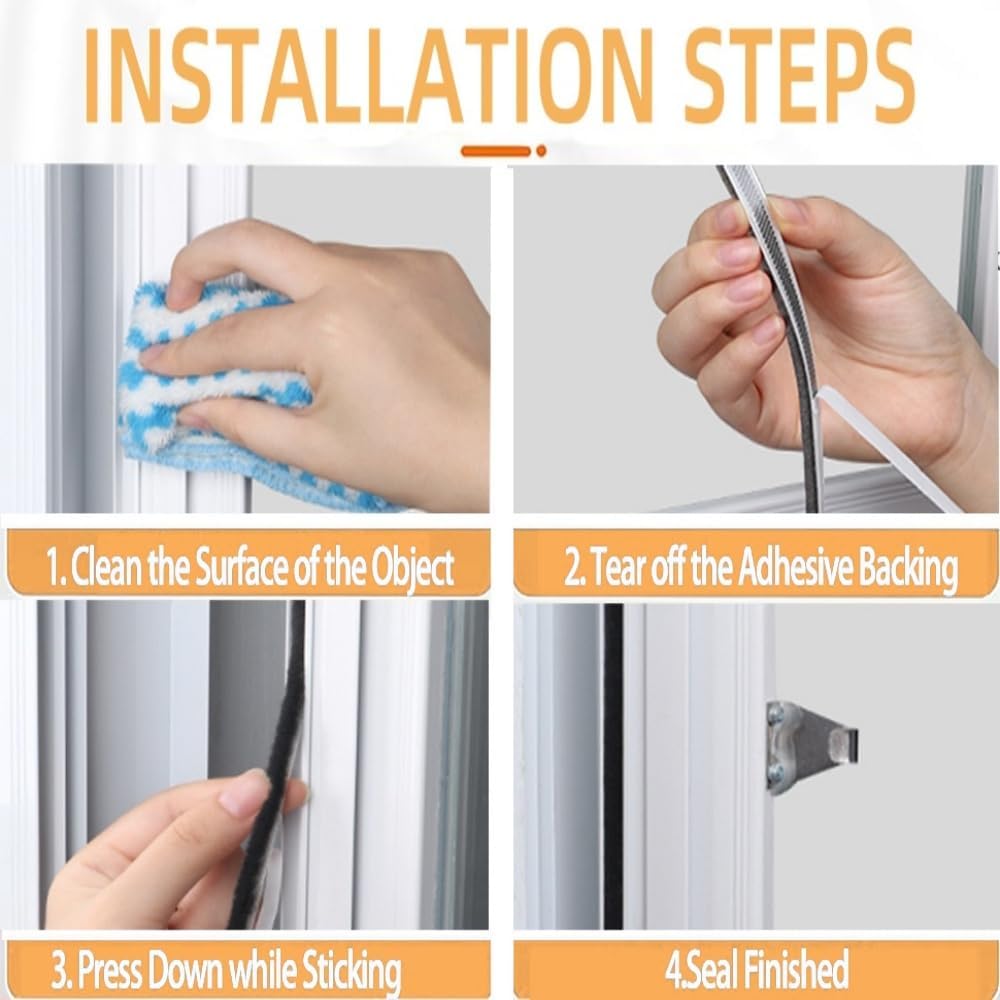 INSTALLATION STEPS

1. Clean the Surface of the Object

2. Tear off the Adhesive Backing

3. Press Down while Sticking

4.Seal Finished